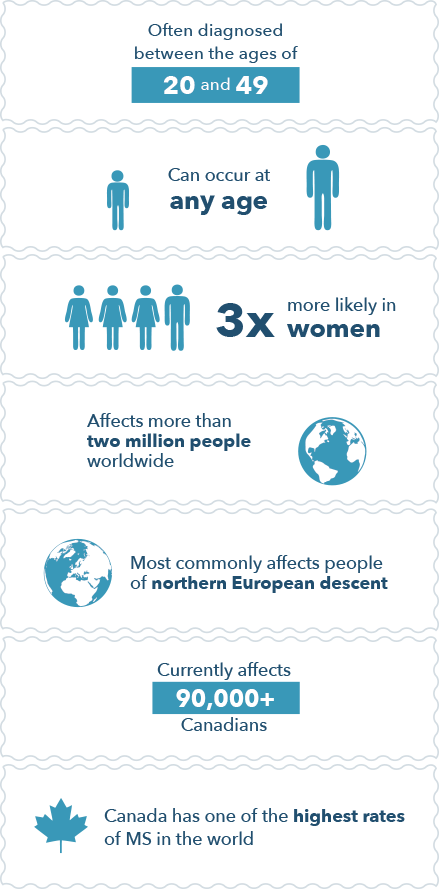 Often diagnosed between the ages of

20 and 49

Can occur at any age

3x more likely in women

Affects more than two million people worldwide

Most commonly affects people of northern European descent

Currently affects

90,000+

Canadians

Canada has one of the highest rates of MS in the world